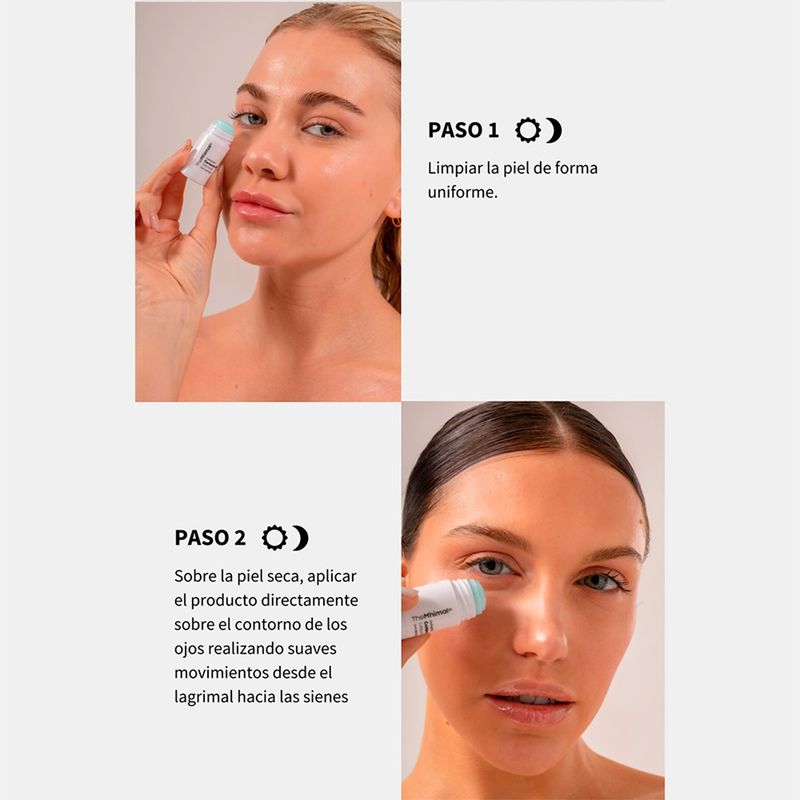 PASO 1

Limpiar la piel de forma uniforme.

PASO 2

Sobre la piel seca, aplicar el producto directamente sobre el contorno de los ojos realizando suaves movimientos desde el lagrimal hacia las sienes

TheMinimal