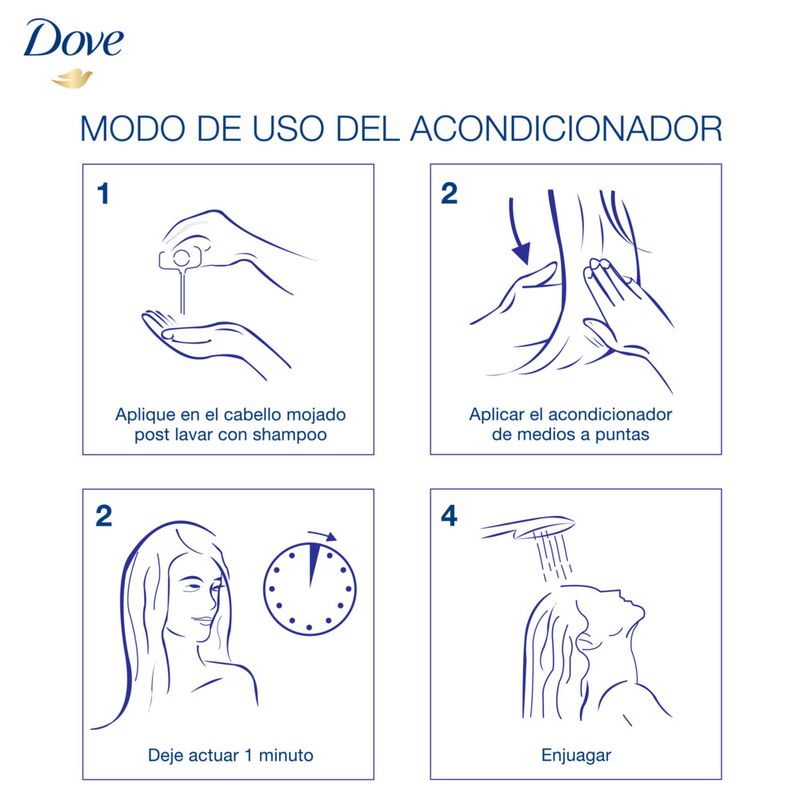 Dove

MODO DE USO DEL ACONDICIONADOR

1

Aplique en el cabello mojado post lavar con shampoo

2

Aplicar el acondicionador de medios a puntas

2

Deje actuar 1 minuto

4

Enjuagar